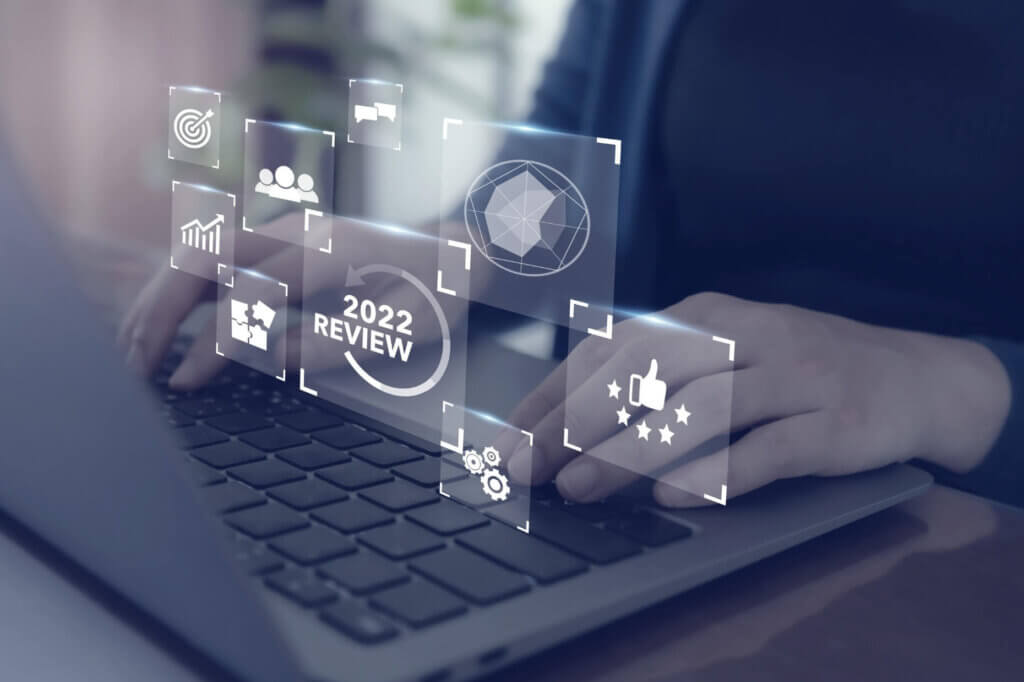 2022
REVIEW